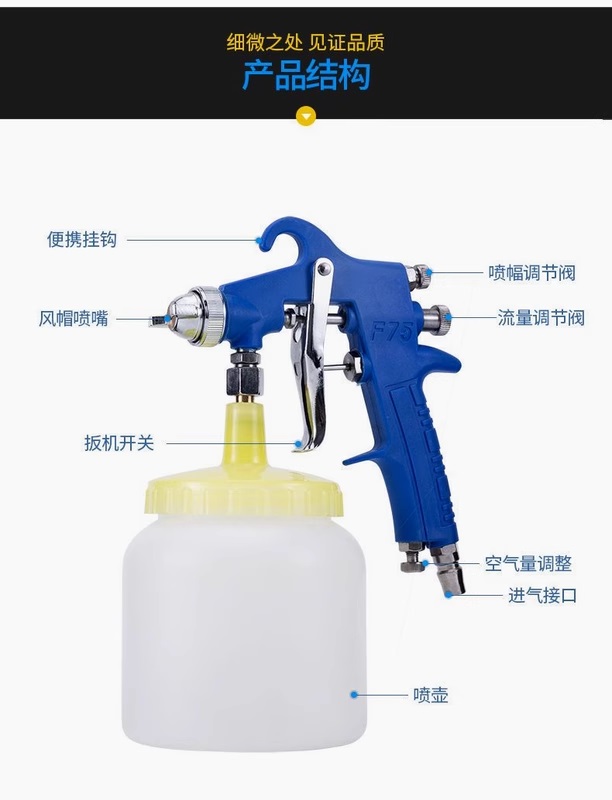 细微之处 见证品质
产品结构

便携挂钩
喷幅调节阀
风帽喷嘴
流量调节阀
F75
扳机开关
空气量调整
进气接口
喷壶